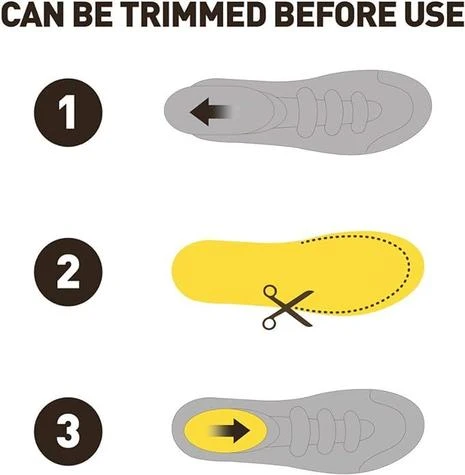 CAN BE TRIMMED BEFORE USE

1

2

3